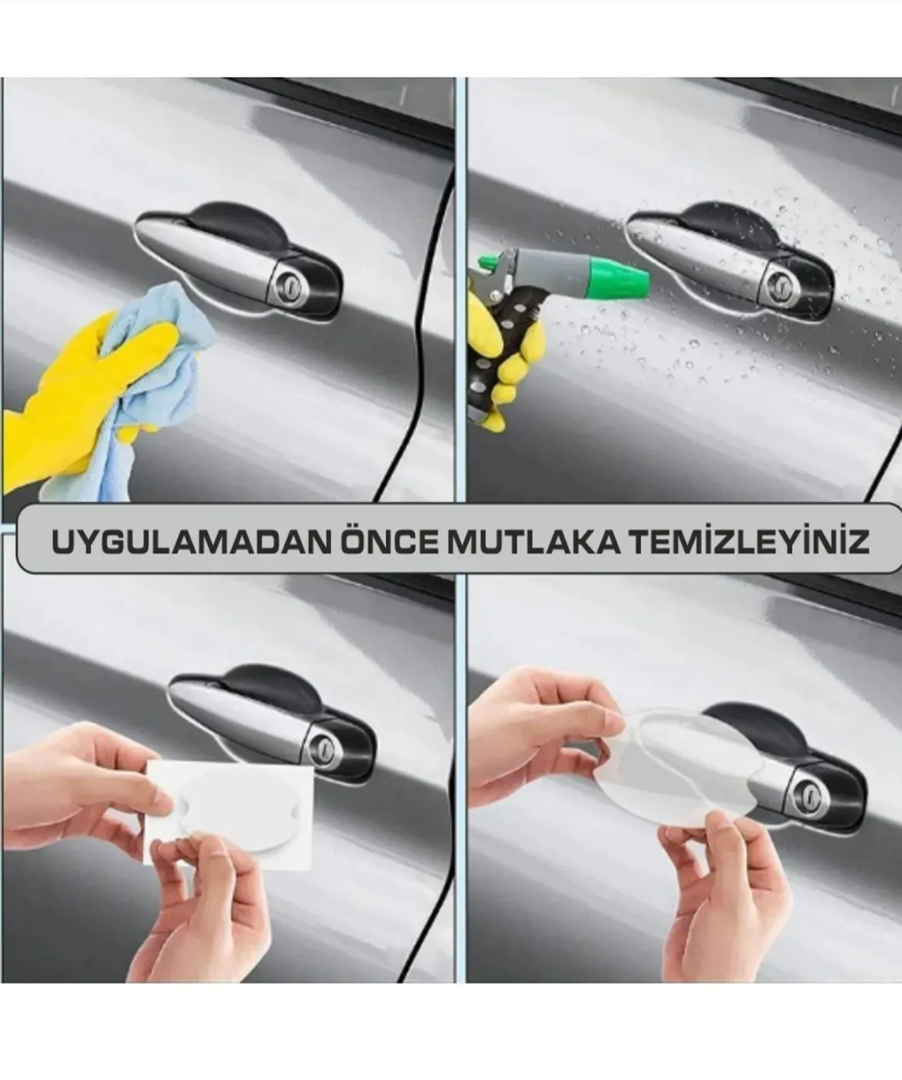 UYGULAMADAN ÖNCE MUTLAKA TEMİZLEYİNİZ