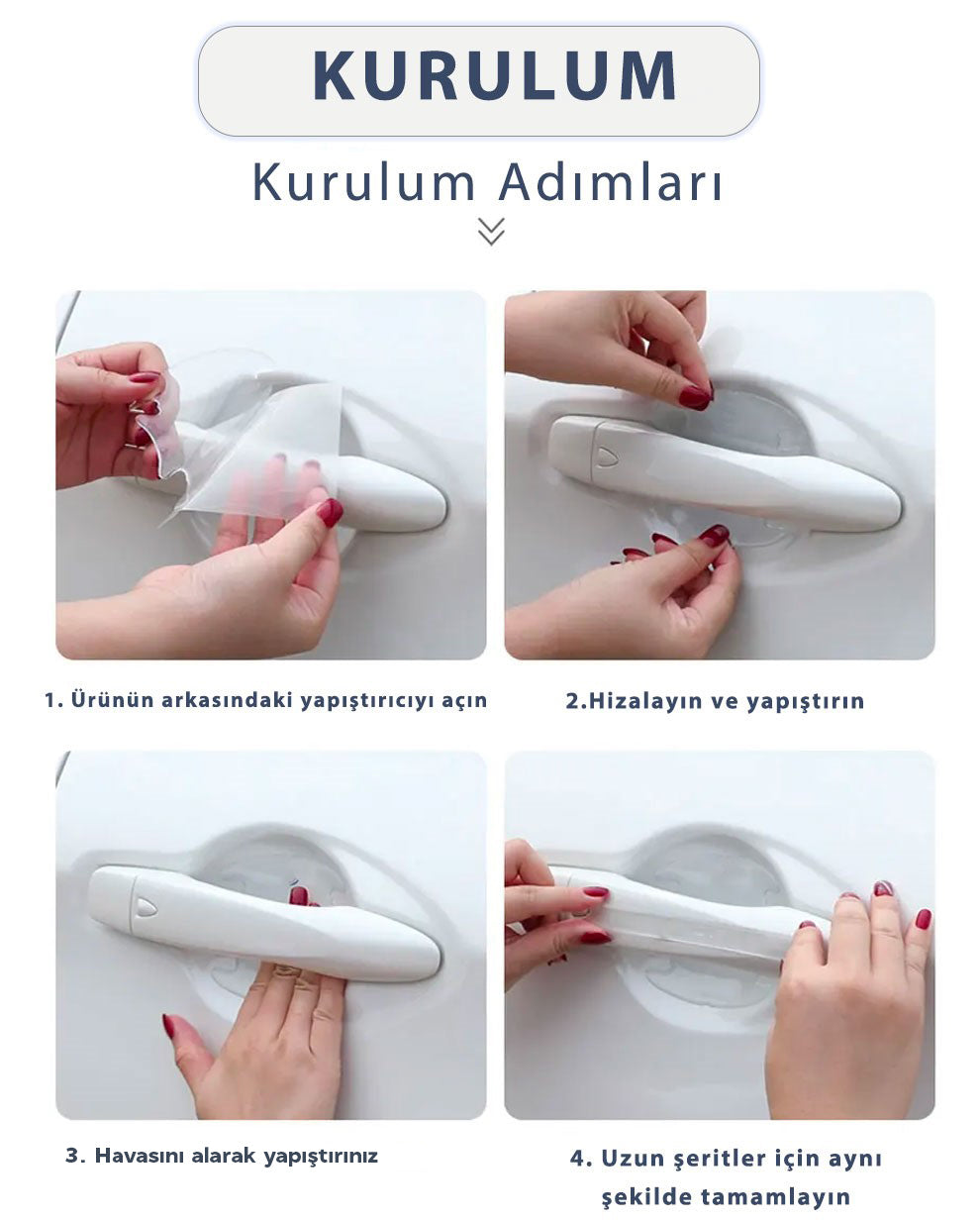 KURULUM

Kurulum Adımları

1. Ürünün arkasındaki yapıştırıcıyı açın

2.Hizalayın ve yapıştırın

3. Havasını alarak yapıştırınız

4. Uzun şeritler için aynı şekilde tamamlayın